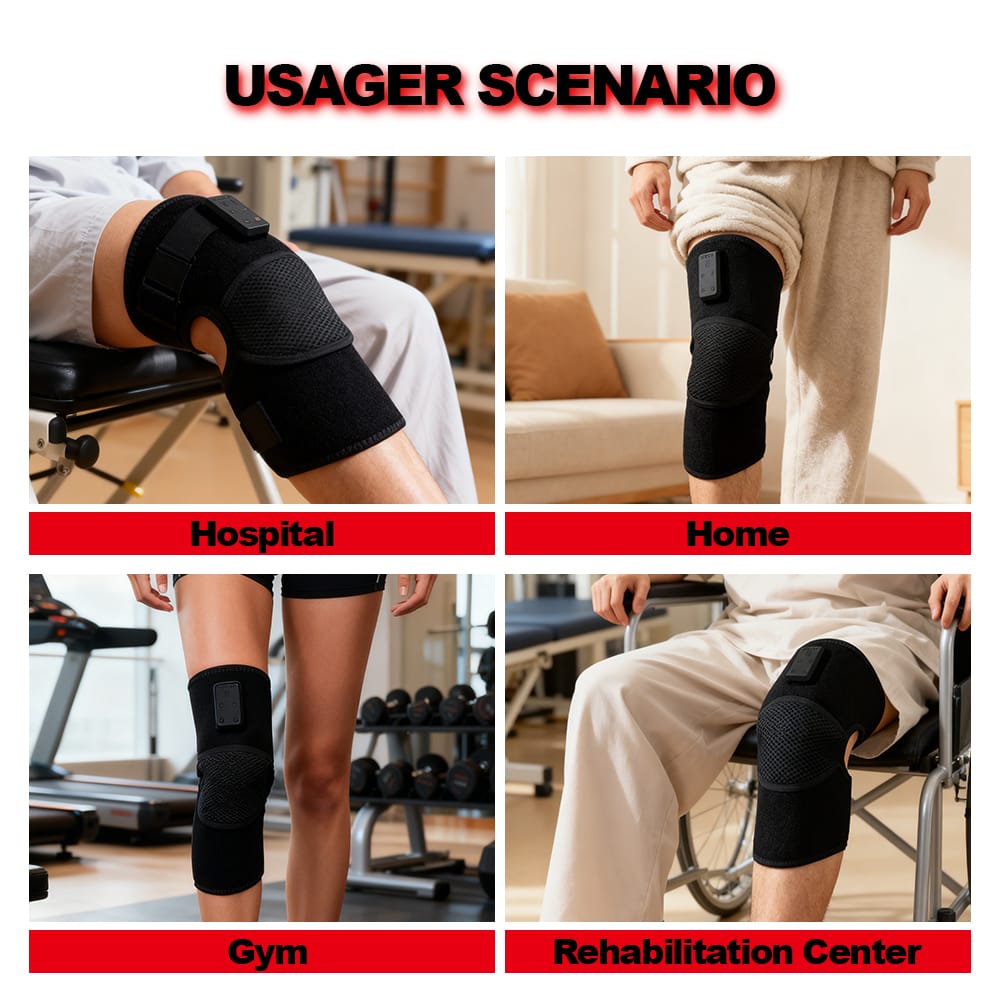 USAGER SCENARIO

Hospital

Home

Gym

Rehabilitation Center